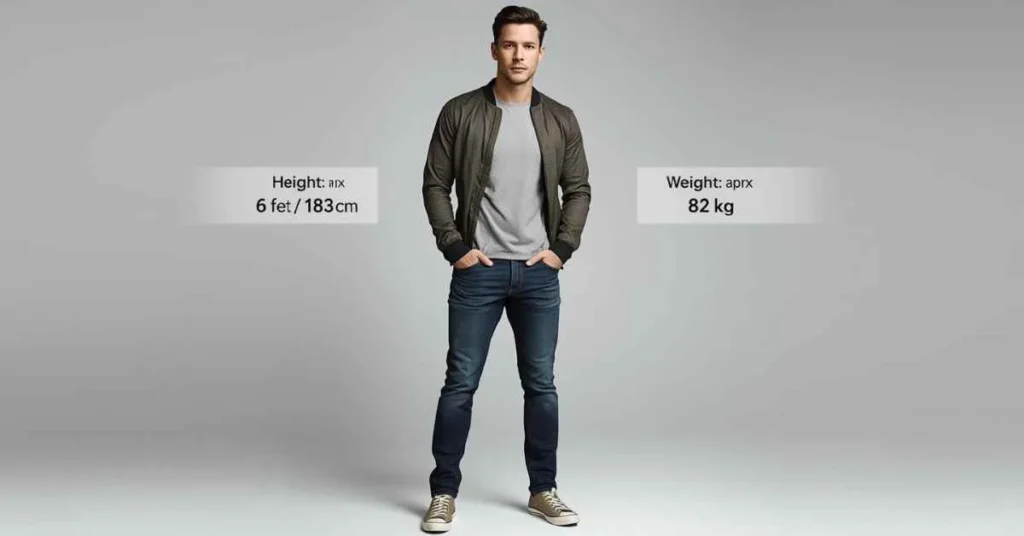 Height: arx
6 fet / 183cm

Weight: aprx
82 kg