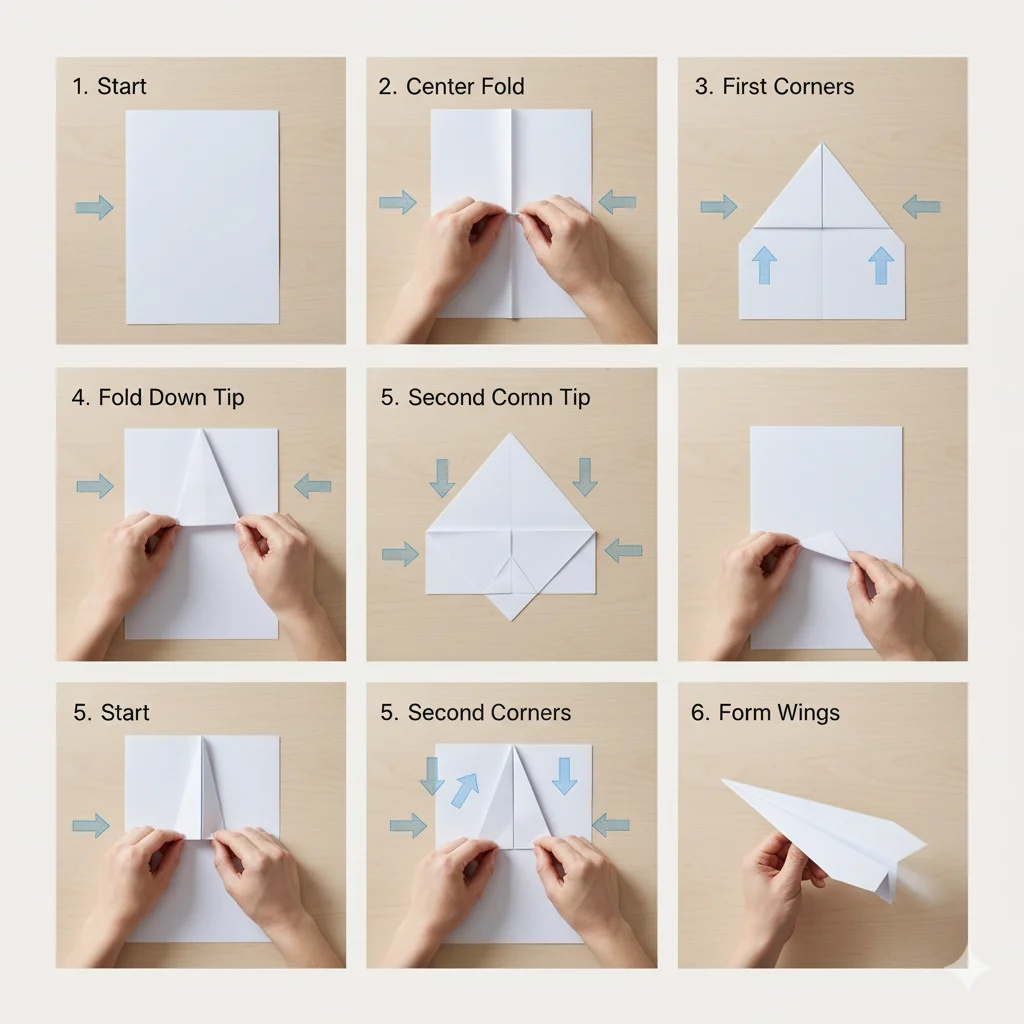 1. Start

2. Center Fold

3. First Corners

4. Fold Down Tip

5. Second Cornn Tip

5. Start

5. Second Corners

6. Form Wings